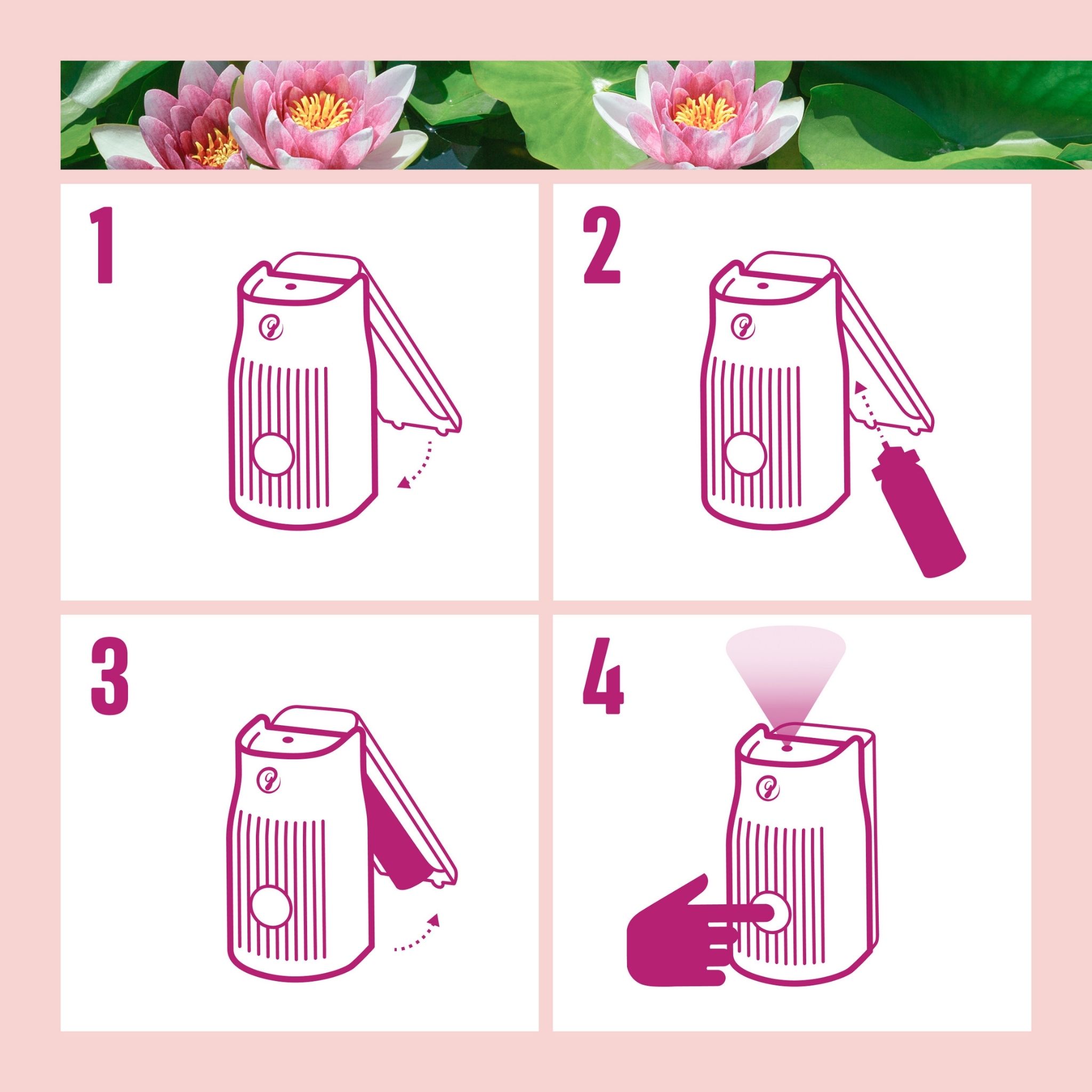 1

2

3

4